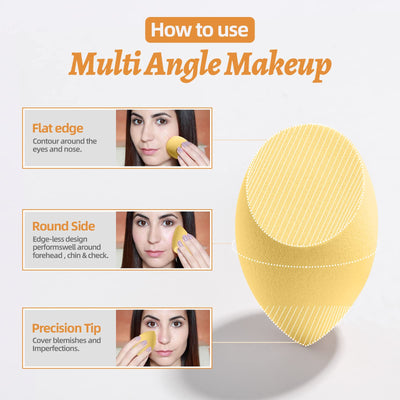 How to use

Multi Angle Makeup

Flat edge
Contour around the eyes and nose.

Round Side
Edge-less design performswell around forehead , chin & check.

Precision Tip
Cover blemishes and Imperfections.